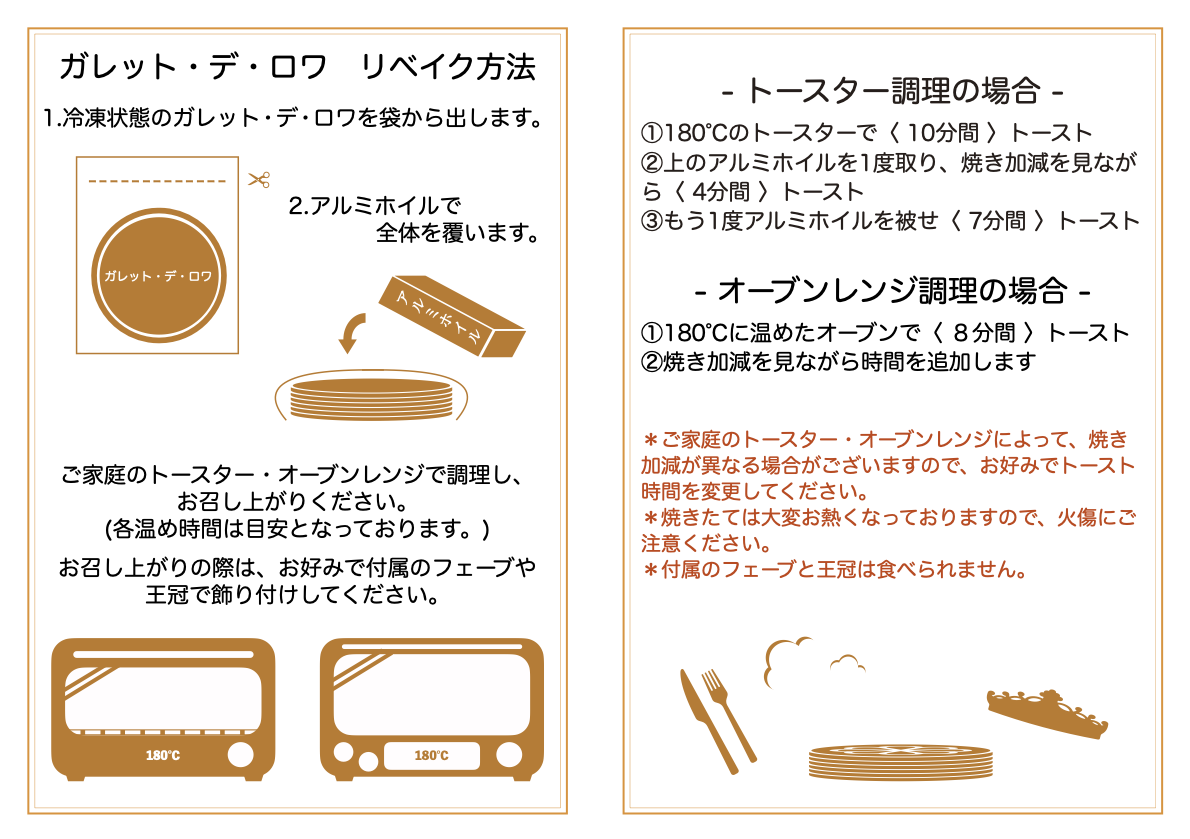 ガレット・デ・ロワ　リベイク方法

1.冷凍状態のガレット・デ・ロワを袋から出します。

ガレット・デ・ロワ

2.アルミホイルで全体を覆います。

アルミホイル

ご家庭のトースター・オーブンレンジで調理し、お召し上がりください。
(各温め時間は目安となっております。)

お召し上がりの際は、お好みで付属のフェーブや王冠で飾り付けしてください。

180℃

180℃

- トースター調理の場合 -

①180℃のトースターで〈 10分間 〉トースト
②上のアルミホイルを1度取り、焼き加減を見ながら〈 4分間 〉トースト
③もう1度アルミホイルを被せ〈 7分間 〉トースト

- オーブンレンジ調理の場合 -

①180℃に温めたオーブンで〈 8分間 〉トースト
②焼き加減を見ながら時間を追加します

＊ご家庭のトースター・オーブンレンジによって、焼き加減が異なる場合がございますので、お好みでトースト時間を変更してください。
＊焼きたては大変お熱くなっておりますので、火傷にご注意ください。
＊付属のフェーブと王冠は食べられません。